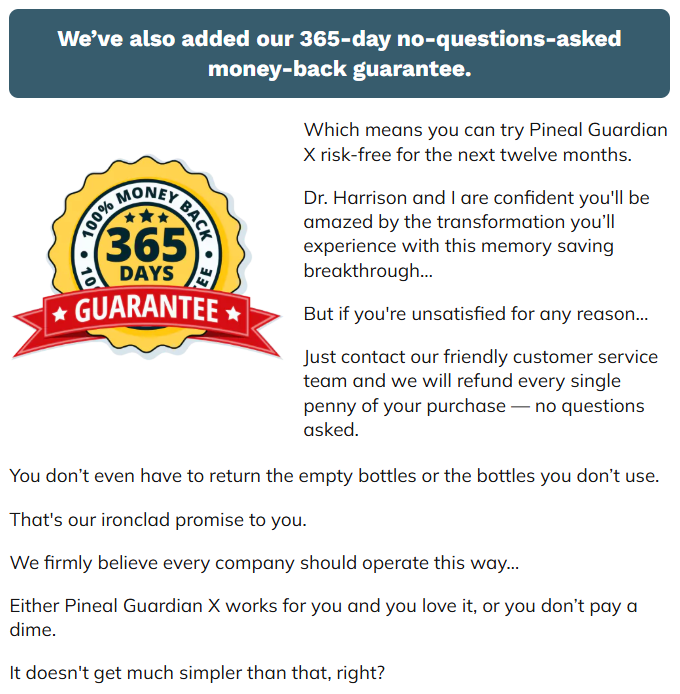 We've also added our 365-day no-questions-asked money-back guarantee.

100% MONEY BACK
365
DAYS
GUARANTEE

Which means you can try Pineal Guardian X risk-free for the next twelve months.

Dr. Harrison and I are confident you'll be amazed by the transformation you'll experience with this memory saving breakthrough...

But if you're unsatisfied for any reason...

Just contact our friendly customer service team and we will refund every single penny of your purchase — no questions asked.

You don't even have to return the empty bottles or the bottles you don't use.

That's our ironclad promise to you.

We firmly believe every company should operate this way...

Either Pineal Guardian X works for you and you love it, or you don't pay a dime.

It doesn't get much simpler than that, right?